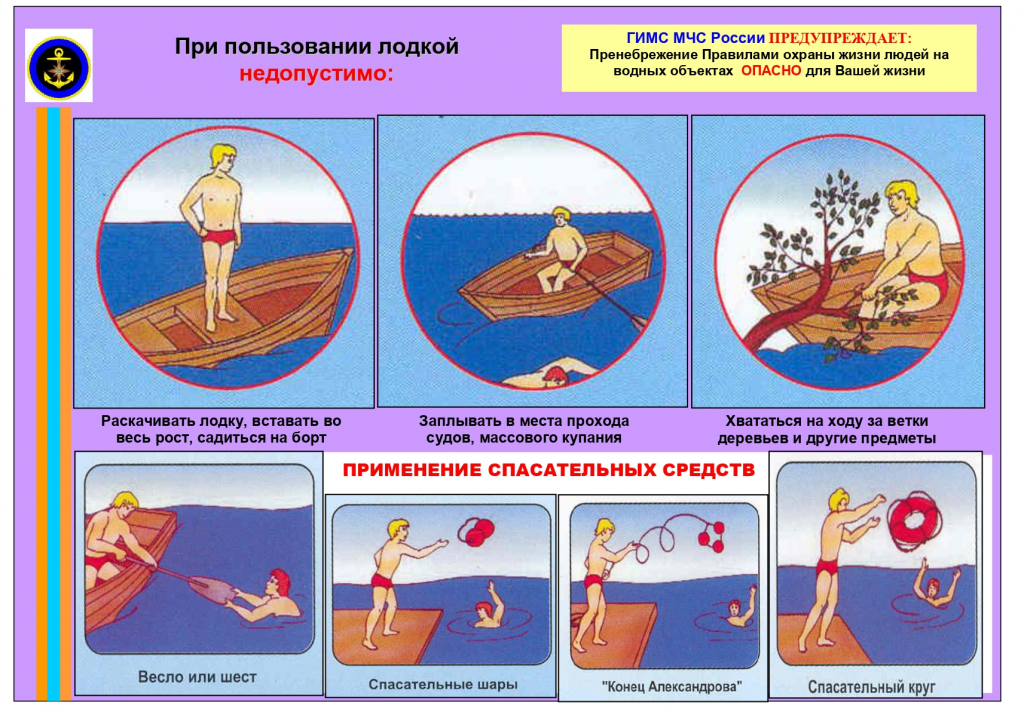 При пользовании лодкой недопустимо:

ГИМС МЧС России ПРЕДУПРЕЖДАЕТ:
Пренебрежение Правилами охраны жизни людей на водных объектах ОПАСНО для Вашей жизни

Раскачивать лодку, вставать во весь рост, садиться на борт

Заплывать в места прохода судов, массового купания

Хвататься на ходу за ветки деревьев и другие предметы

ПРИМЕНЕНИЕ СПАСАТЕЛЬНЫХ СРЕДСТВ

Весло или шест

Спасательные шары

"Конец Александрова"

Спасательный круг