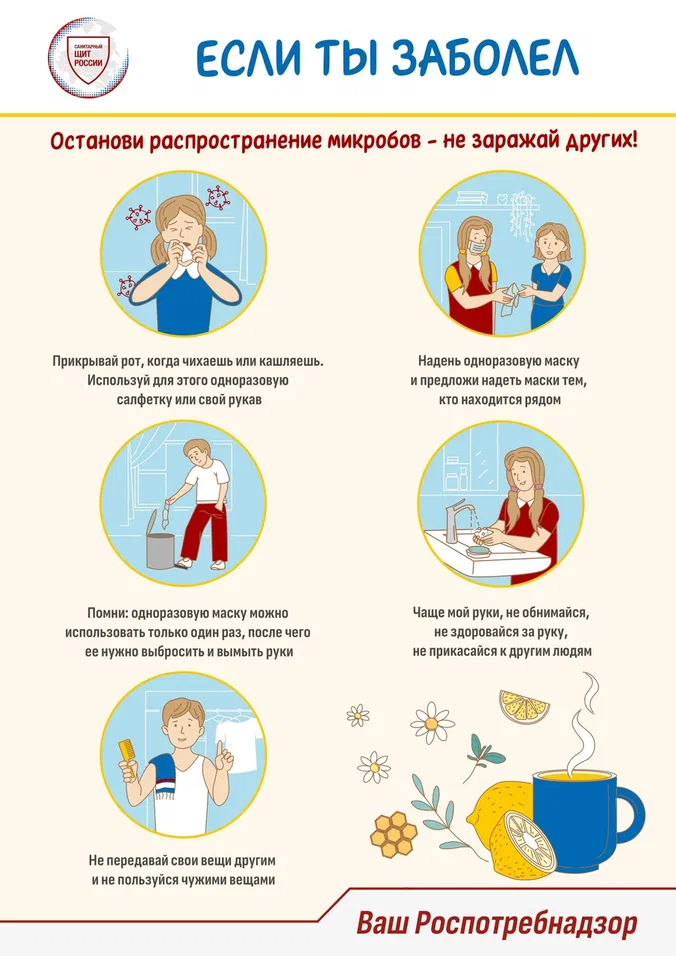 САНИТАРНЫЙ ЩИТ РОССИИ

ЕСЛИ ТЫ ЗАБОЛЕЛ

Останови распространение микробов - не заражай других!

Прикрывай рот, когда чихаешь или кашляешь. Используй для этого одноразовую салфетку или свой рукав

Надень одноразовую маску и предложи надеть маски тем, кто находится рядом

Помни: одноразовую маску можно использовать только один раз, после чего ее нужно выбросить и вымыть руки

Чаще мой руки, не обнимайся, не здоровайся за руку, не прикасайся к другим людям

Не передавай свои вещи другим и не пользуйся чужими вещами

Ваш Роспотребнадзор