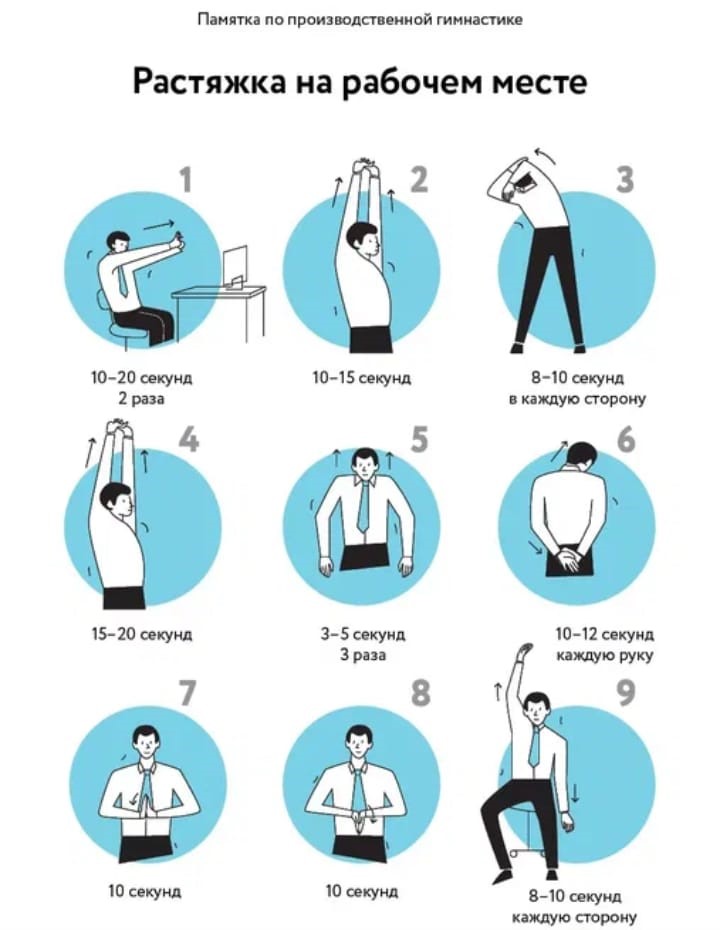 Памятка по производственной гимнастике

Растяжка на рабочем месте

1

10–20 секунд
2 раза

2

10–15 секунд

3

8–10 секунд
в каждую сторону

4

15–20 секунд

5

3–5 секунд
3 раза

6

10–12 секунд
каждую руку

7

10 секунд

8

10 секунд

9

8–10 секунд
каждую сторону