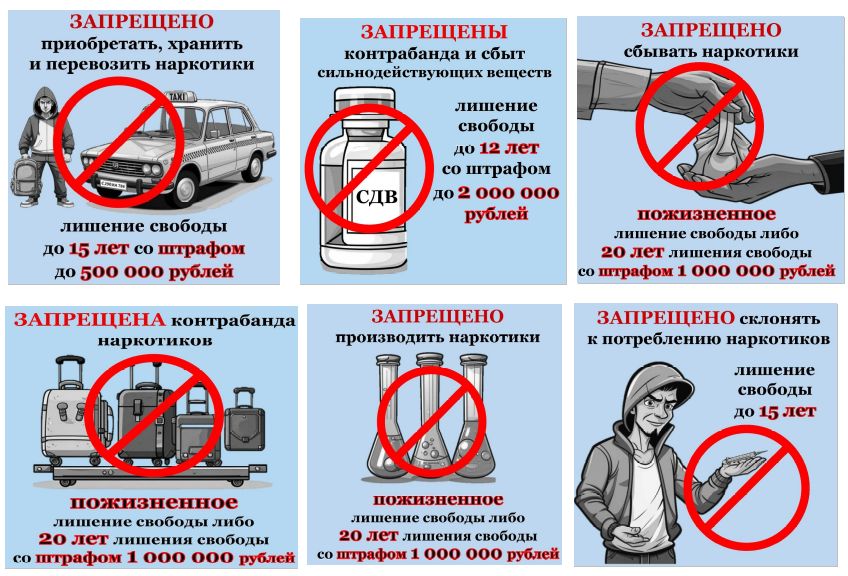 ЗАПРЕЩЕНО
приобретать, хранить и перевозить наркотики

TAXI

лишение свободы до 15 лет со штрафом до 500 000 рублей

ЗАПРЕЩЕНЫ
контрабанда и сбыт сильнодействующих веществ

СДВ

лишение свободы до 12 лет со штрафом до 2 000 000 рублей

ЗАПРЕЩЕНО
сбывать наркотики

пожизненное лишение свободы либо 20 лет лишения свободы со штрафом 1 000 000 рублей

ЗАПРЕЩЕНА контрабанда наркотиков

пожизненное лишение свободы либо 20 лет лишения свободы со штрафом 1 000 000 рублей

ЗАПРЕЩЕНО
производить наркотики

пожизненное лишение свободы либо 20 лет лишения свободы со штрафом 1 000 000 рублей

ЗАПРЕЩЕНО склонять к потреблению наркотиков

лишение свободы до 15 лет